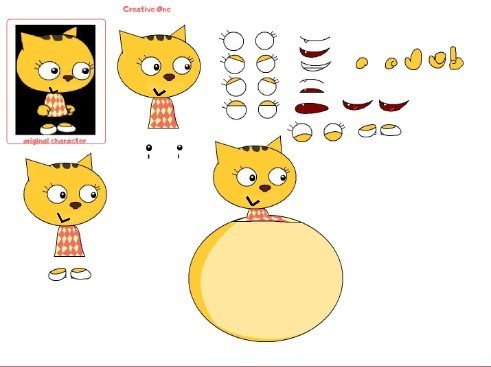 Creative One

original character